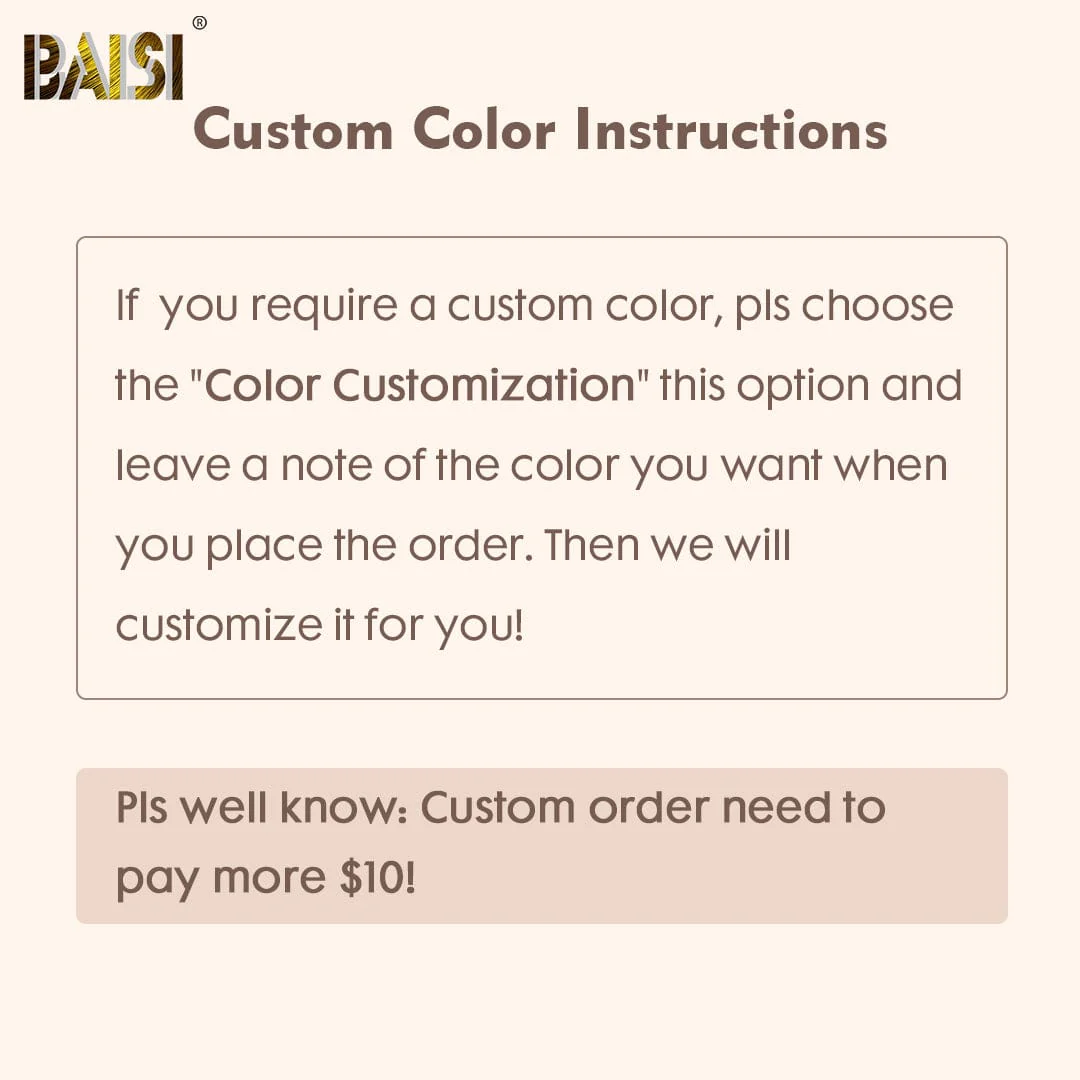 BAISI®

Custom Color Instructions

If you require a custom color, pls choose the "Color Customization" this option and leave a note of the color you want when you place the order. Then we will customize it for you!

Pls well know: Custom order need to pay more $10!